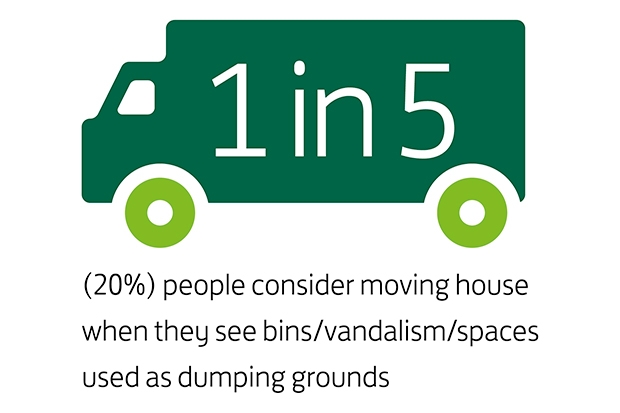 1 in 5

(20%) people consider moving house when they see bins/vandalism/spaces used as dumping grounds